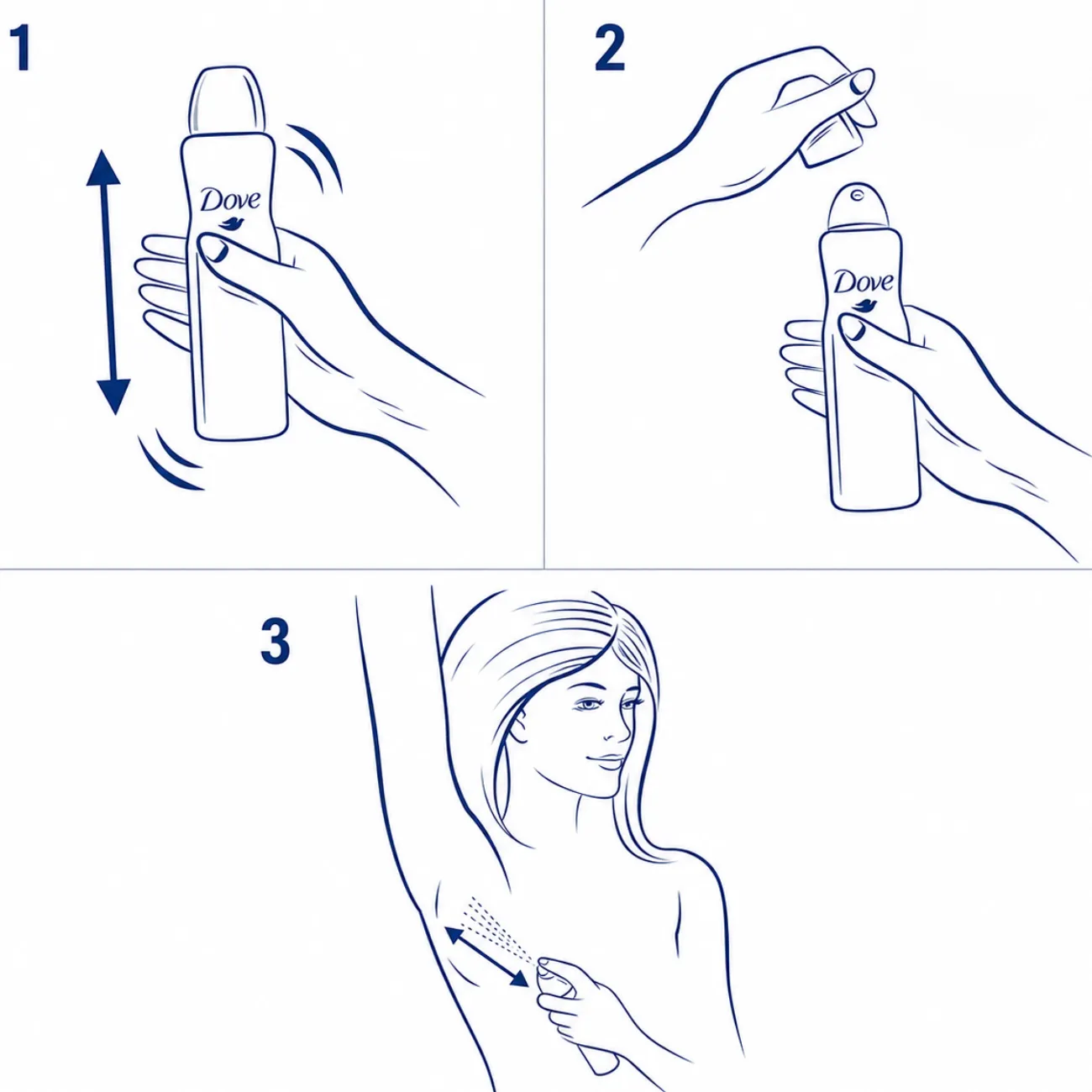 1

Dove

2

Dove

3