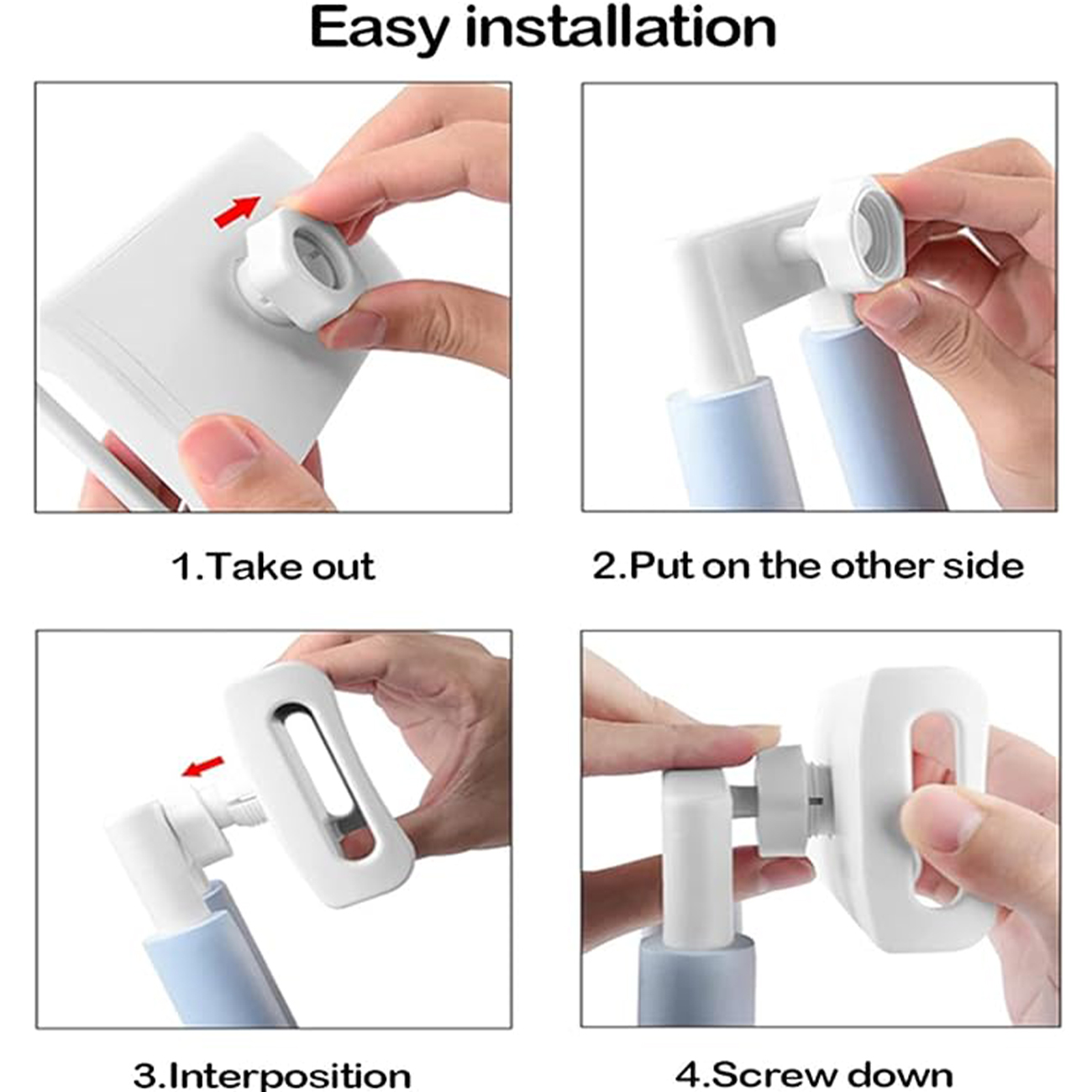 Easy installation

1.Take out

2.Put on the other side

3.Interposition

4.Screw down