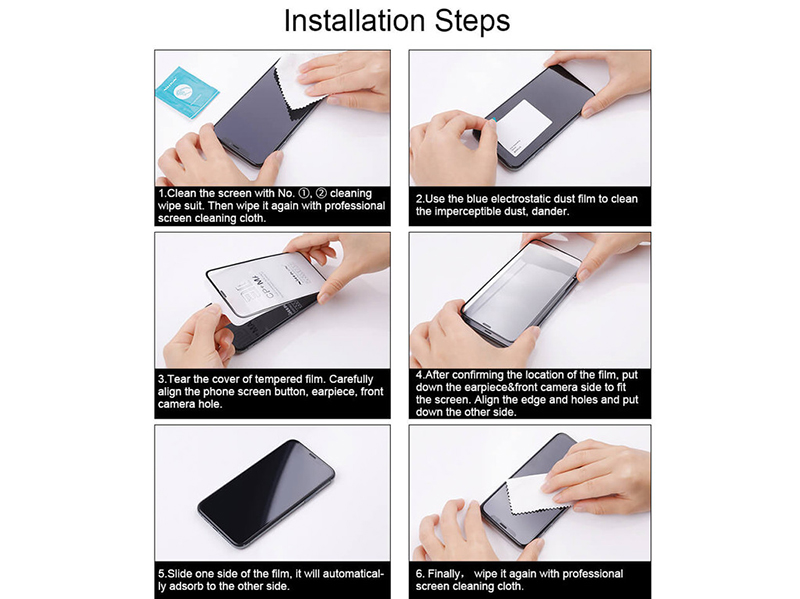 Installation Steps

1.Clean the screen with No. ①, ② cleaning wipe suit. Then wipe it again with professional screen cleaning cloth.

2.Use the blue electrostatic dust film to clean the imperceptible dust, dander.

3.Tear the cover of tempered film. Carefully align the phone screen button, earpiece, front camera hole.

4.After confirming the location of the film, put down the earpiece&front camera side to fit the screen. Align the edge and holes and put down the other side.

5.Slide one side of the film, it will automatically adsorb to the other side.

6. Finally, wipe it again with professional screen cleaning cloth.