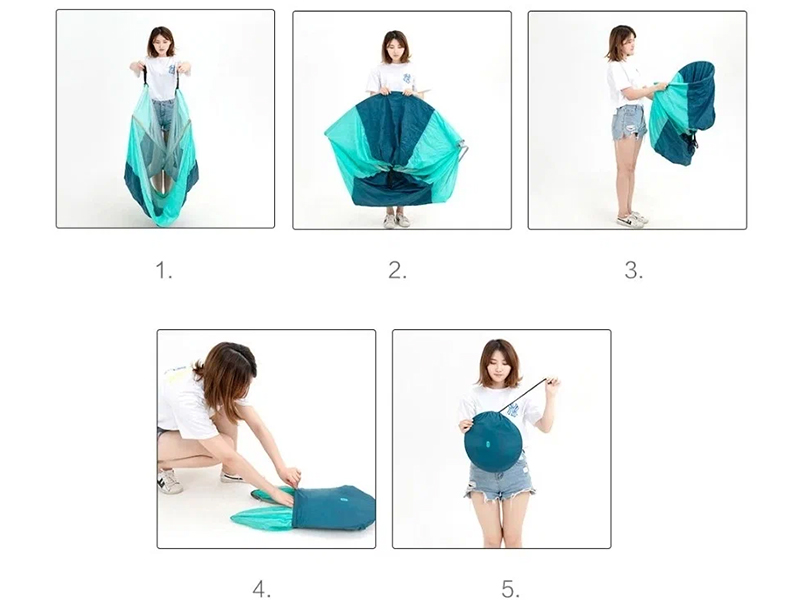 1.

2.

3.

4.

5.