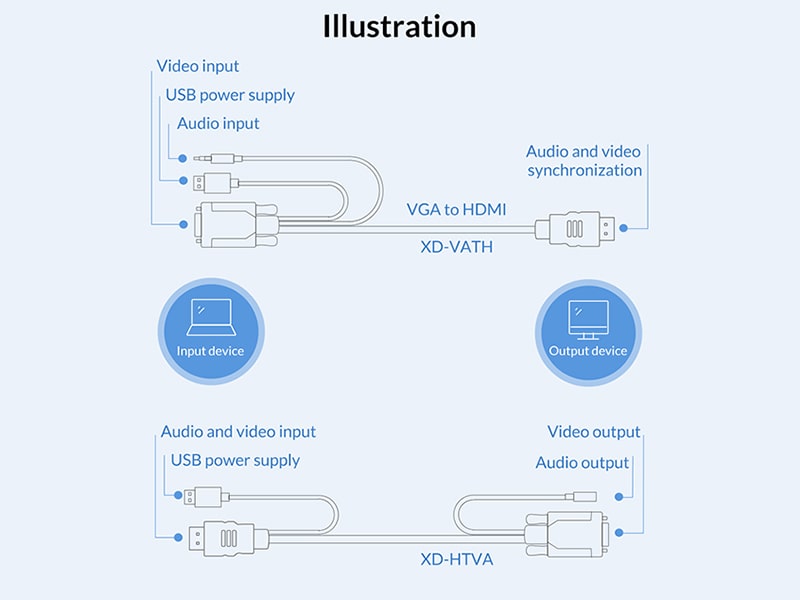 Illustration

Video input

USB power supply

Audio input

Audio and video synchronization

VGA to HDMI

XD-VATH

Input device

Output device

Audio and video input

USB power supply

Video output

Audio output

XD-HTVA