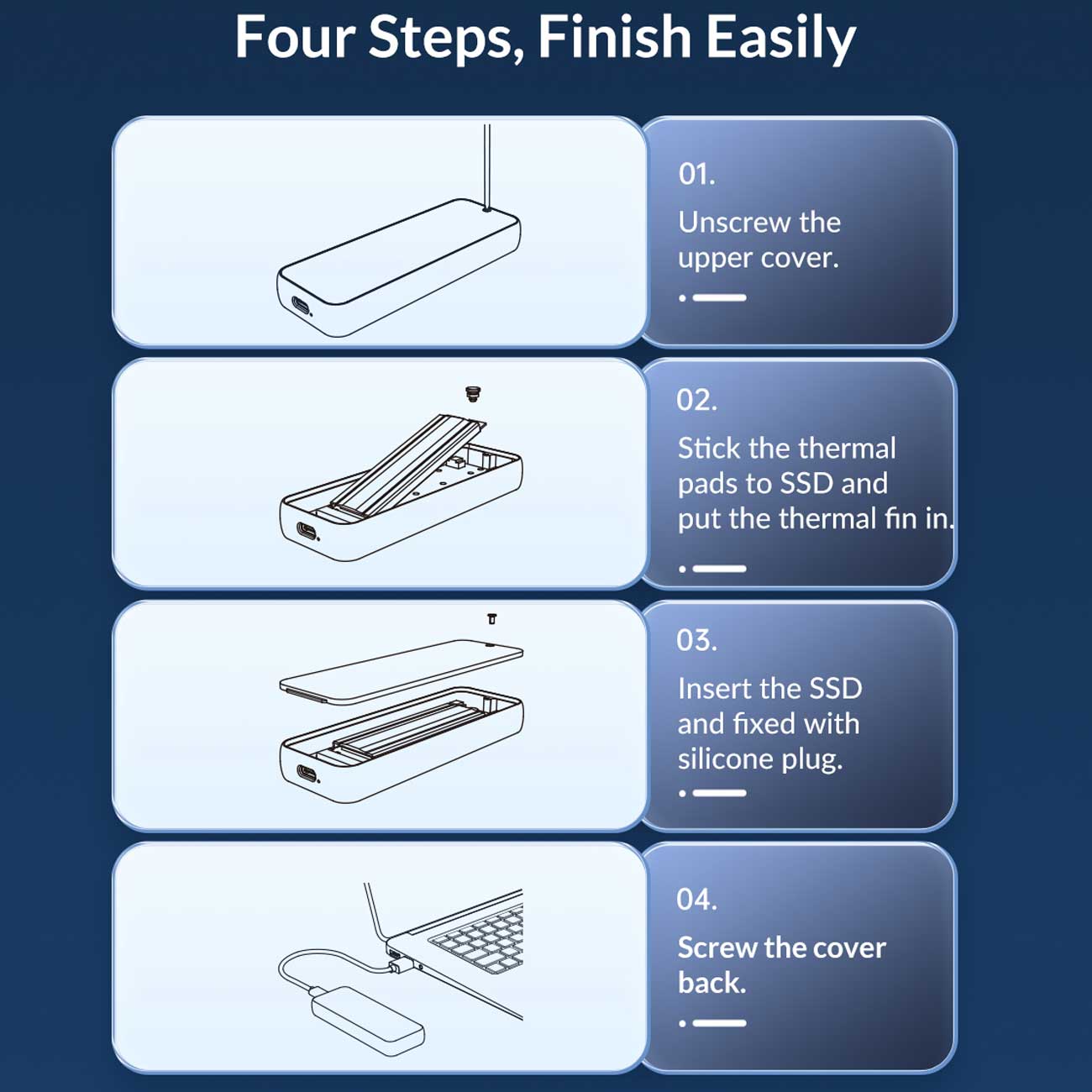 Four Steps, Finish Easily

01.
Unscrew the upper cover.

02.
Stick the thermal pads to SSD and put the thermal fin in.

03.
Insert the SSD and fixed with silicone plug.

04.
Screw the cover back.