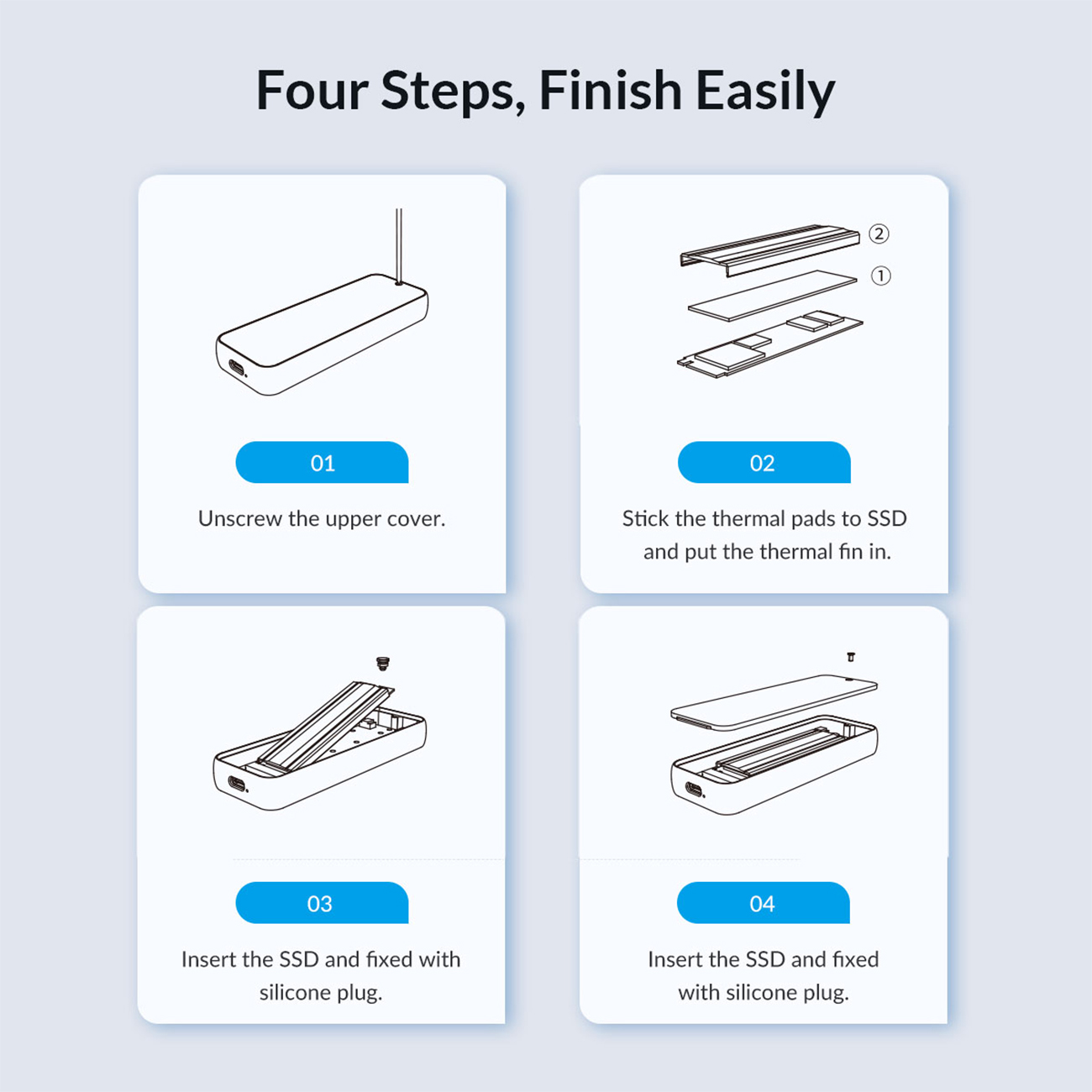 Four Steps, Finish Easily

01

Unscrew the upper cover.

②

①

02

Stick the thermal pads to SSD and put the thermal fin in.

03

Insert the SSD and fixed with silicone plug.

04

Insert the SSD and fixed with silicone plug.