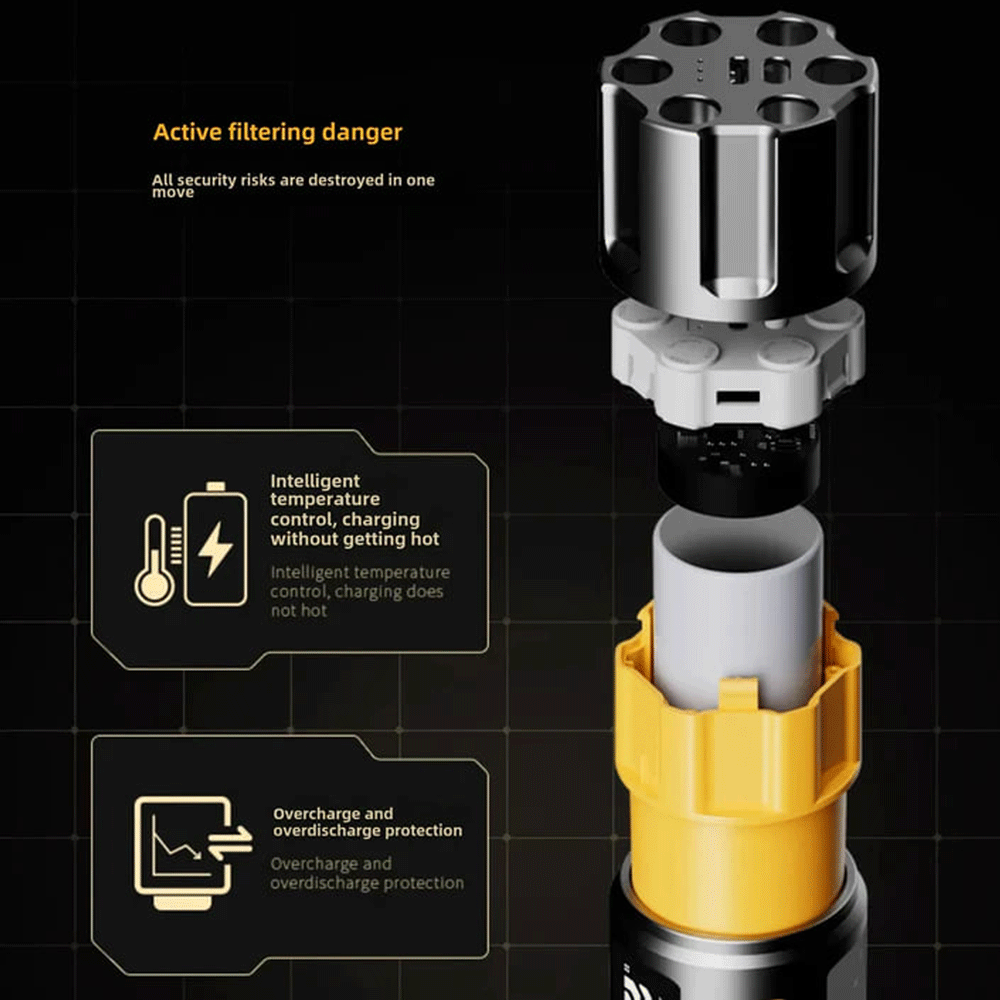 Active filtering danger

All security risks are destroyed in one move

Intelligent temperature control, charging without getting hot

Intelligent temperature control, charging does not hot

Overcharge and overdischarge protection

Overcharge and overdischarge protection