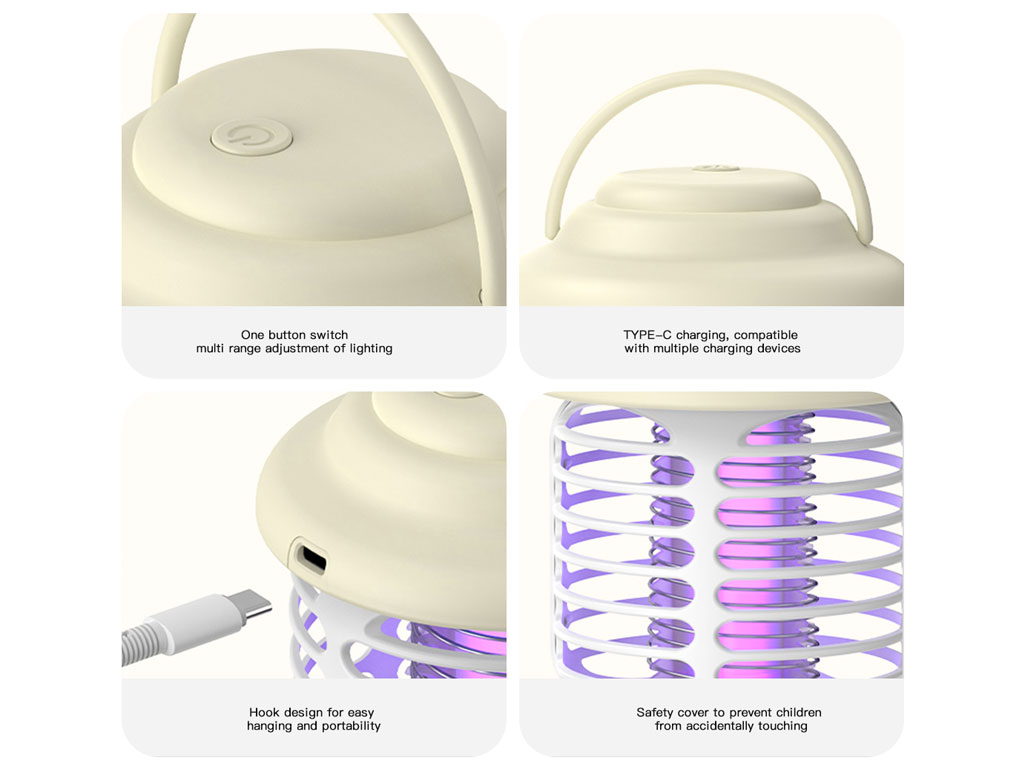 One button switch
multi range adjustment of lighting

TYPE-C charging, compatible
with multiple charging devices

Hook design for easy
hanging and portability

Safety cover to prevent children
from accidentally touching