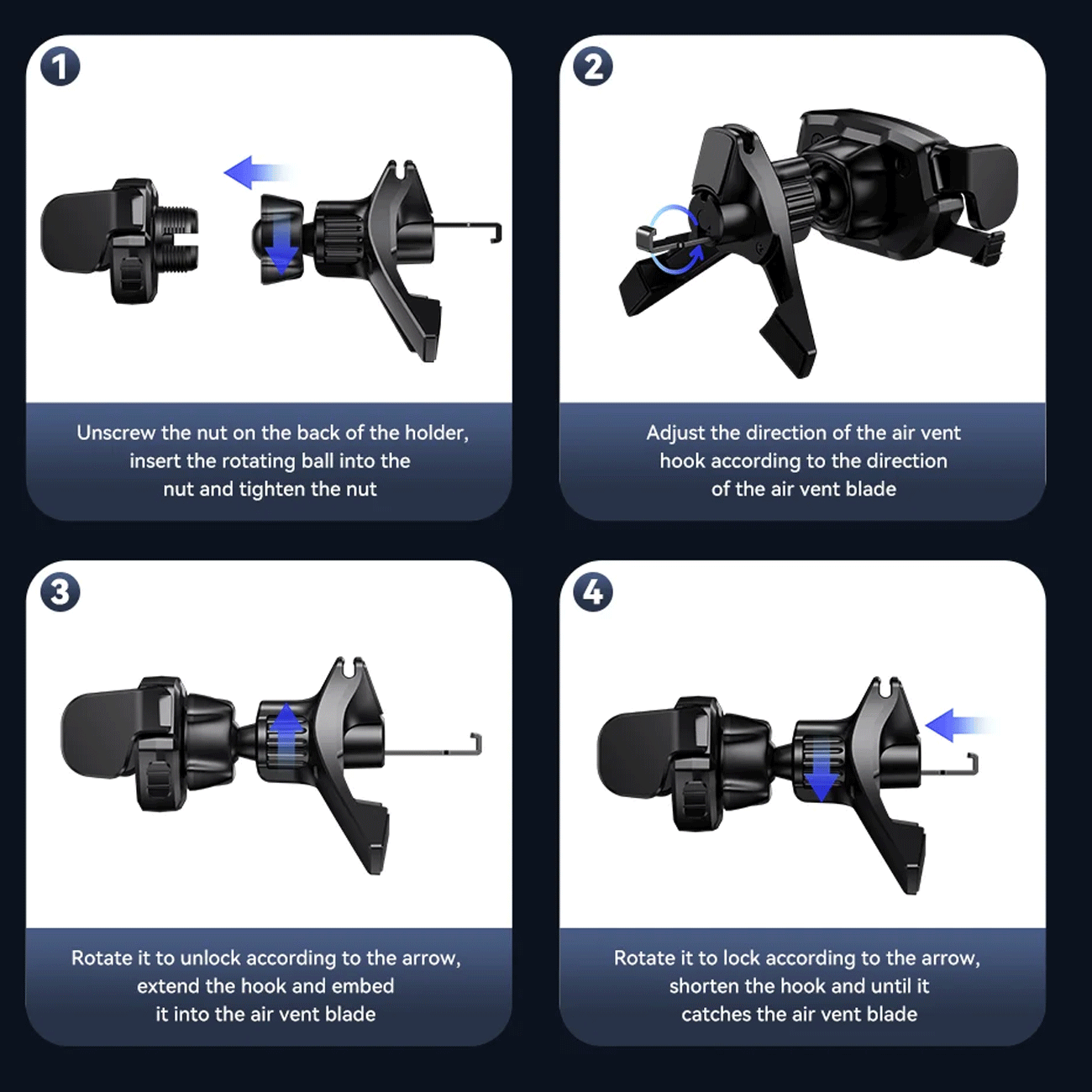 1

Unscrew the nut on the back of the holder, insert the rotating ball into the nut and tighten the nut

2

Adjust the direction of the air vent hook according to the direction of the air vent blade

3

Rotate it to unlock according to the arrow, extend the hook and embed it into the air vent blade

4

Rotate it to lock according to the arrow, shorten the hook and until it catches the air vent blade