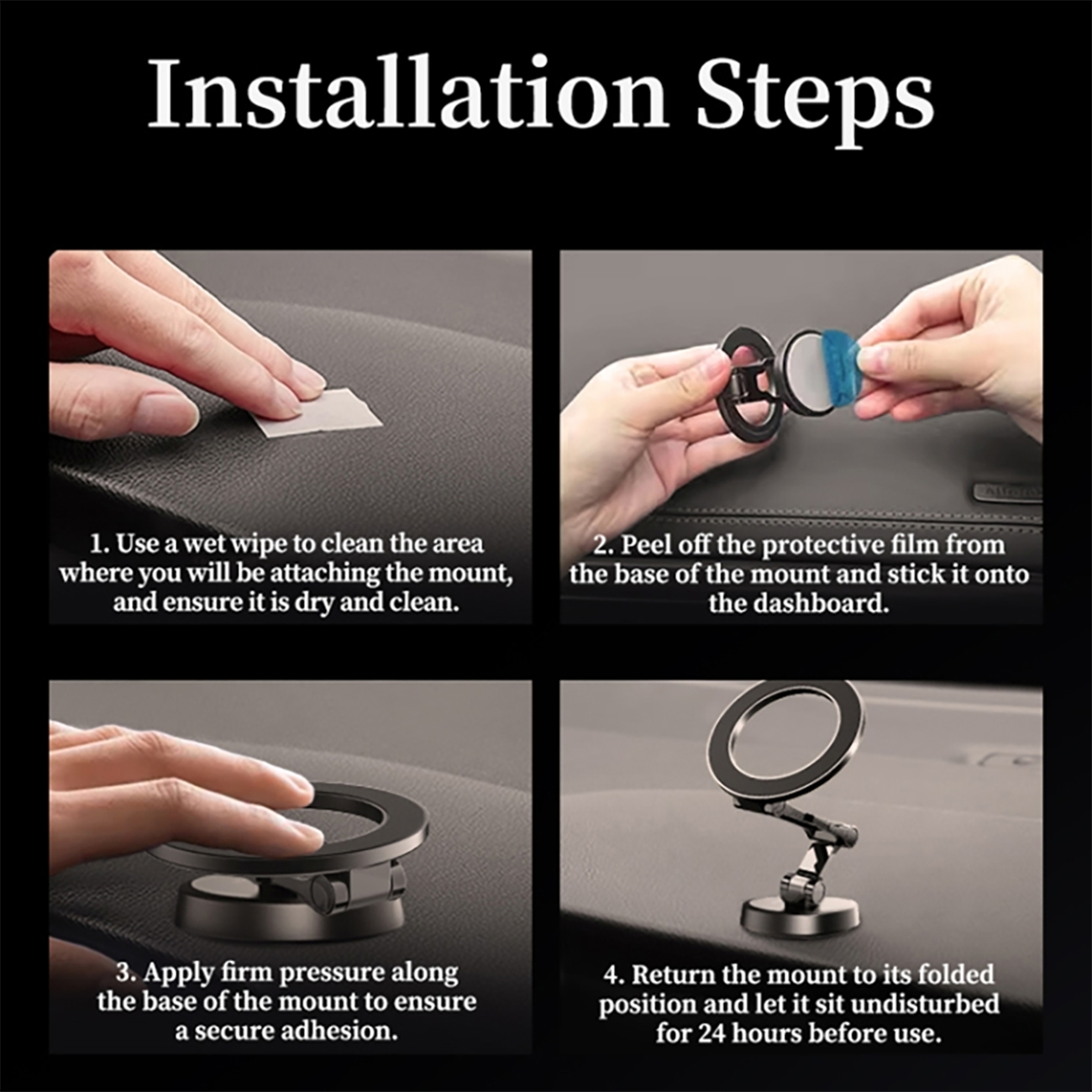 Installation Steps

1. Use a wet wipe to clean the area where you will be attaching the mount, and ensure it is dry and clean.

2. Peel off the protective film from the base of the mount and stick it onto the dashboard.

3. Apply firm pressure along the base of the mount to ensure a secure adhesion.

4. Return the mount to its folded position and let it sit undisturbed for 24 hours before use.