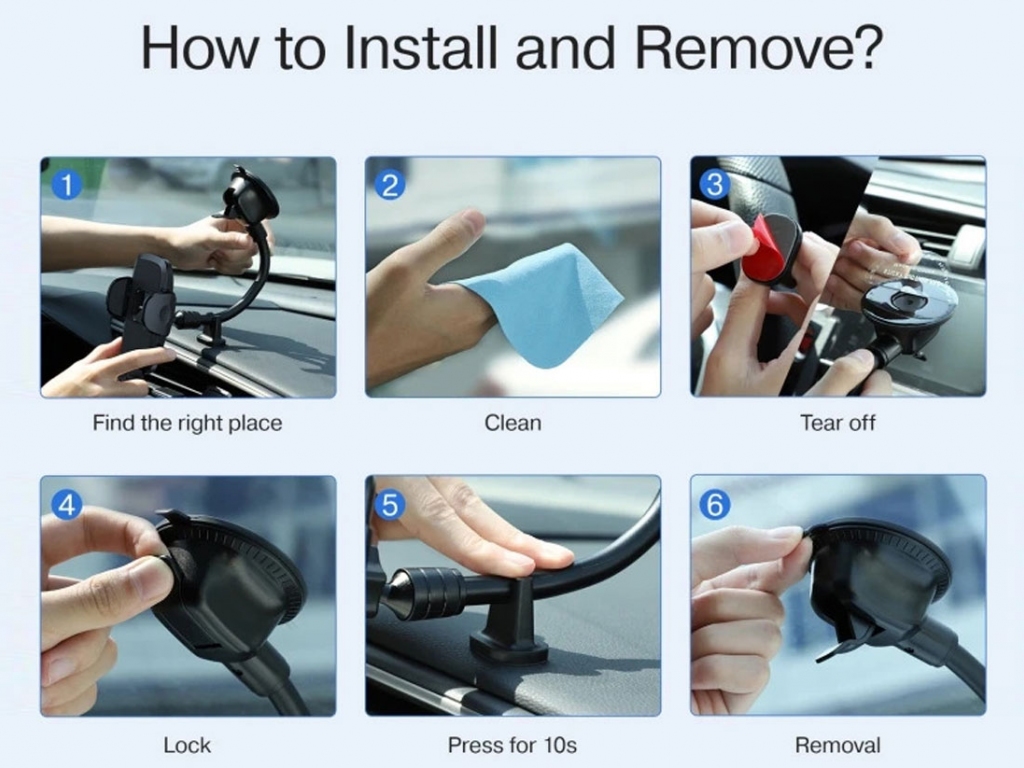 How to Install and Remove?

1

Find the right place

2

Clean

3

Tear off

4

Lock

5

Press for 10s

6

Removal