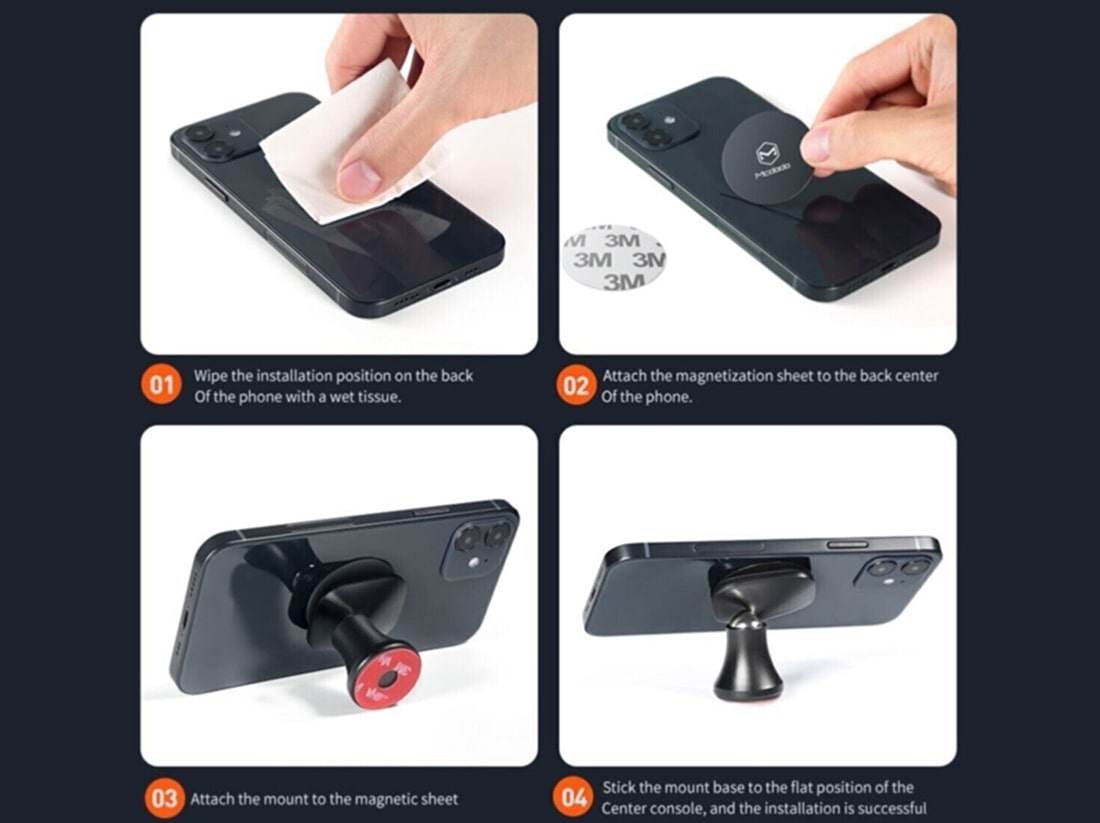 Mcdodo

M 3M
3M 3M
3M

01 Wipe the installation position on the back Of the phone with a wet tissue.

02 Attach the magnetization sheet to the back center Of the phone.

03 Attach the mount to the magnetic sheet

04 Stick the mount base to the flat position of the Center console, and the installation is successful