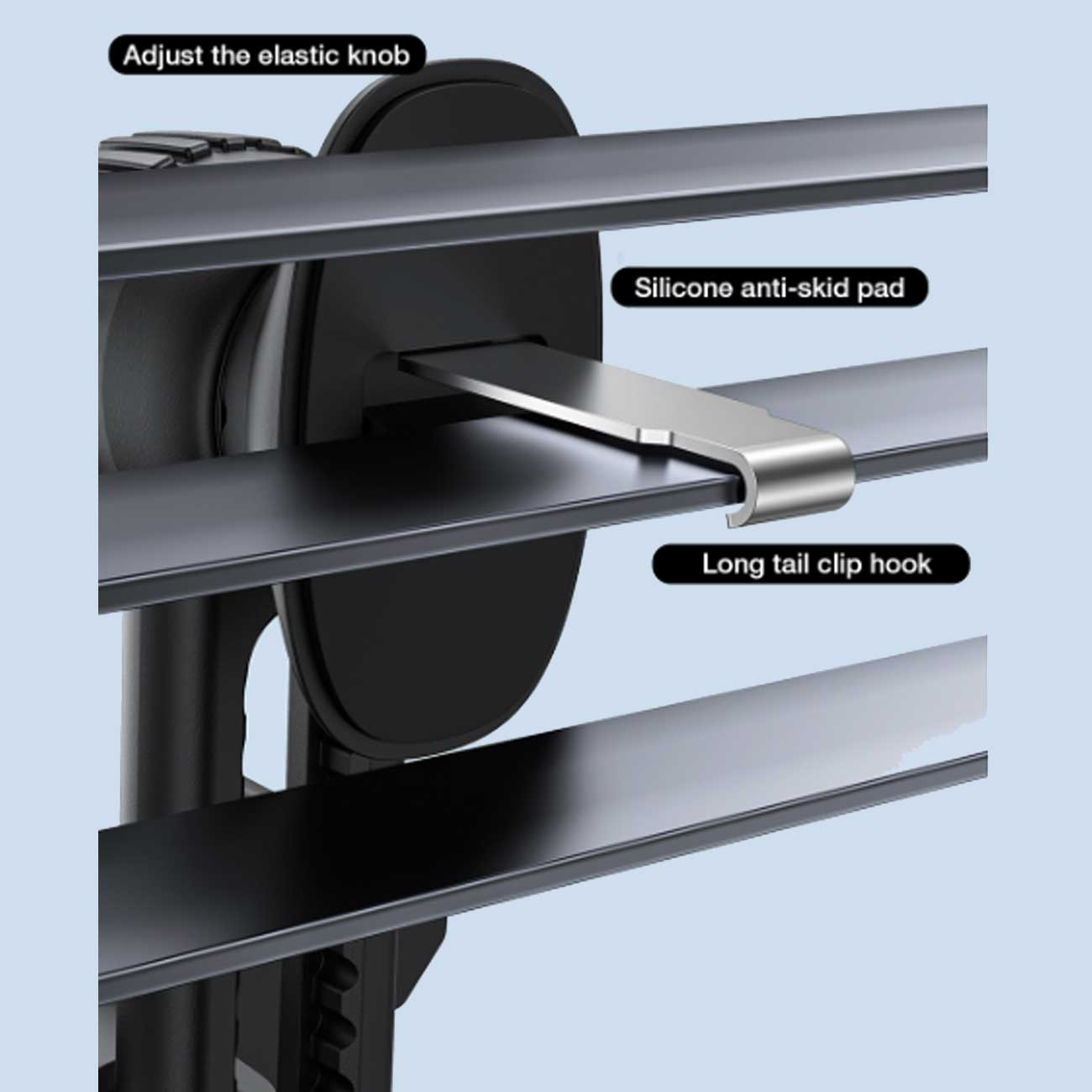 Adjust the elastic knob

Silicone anti-skid pad

Long tail clip hook