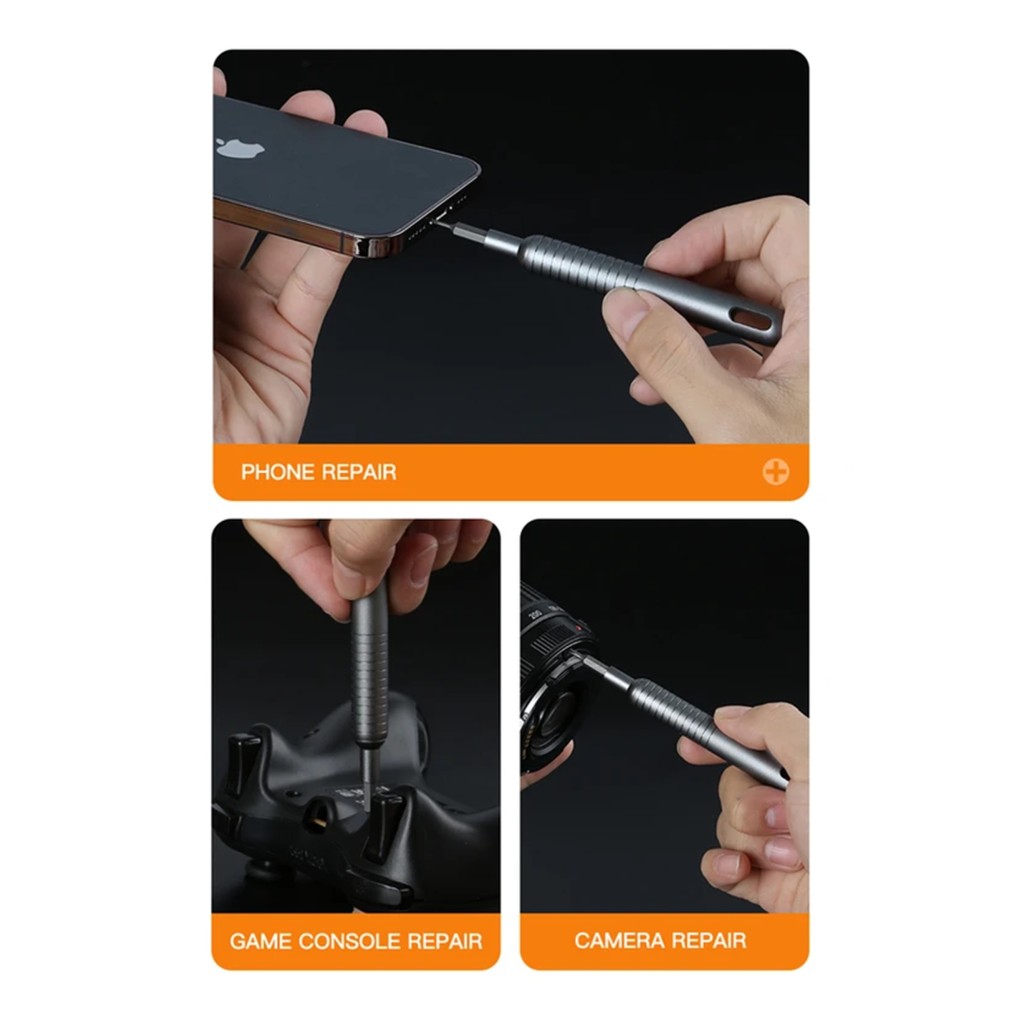 PHONE REPAIR

GAME CONSOLE REPAIR

CAMERA REPAIR