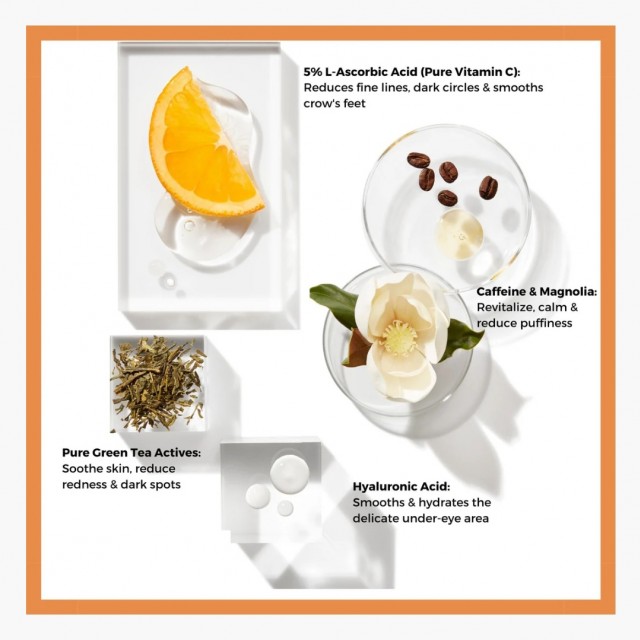 5% L-Ascorbic Acid (Pure Vitamin C):
Reduces fine lines, dark circles & smooths crow's feet

Caffeine & Magnolia:
Revitalize, calm & reduce puffiness

Pure Green Tea Actives:
Soothe skin, reduce redness & dark spots

Hyaluronic Acid:
Smooths & hydrates the delicate under-eye area