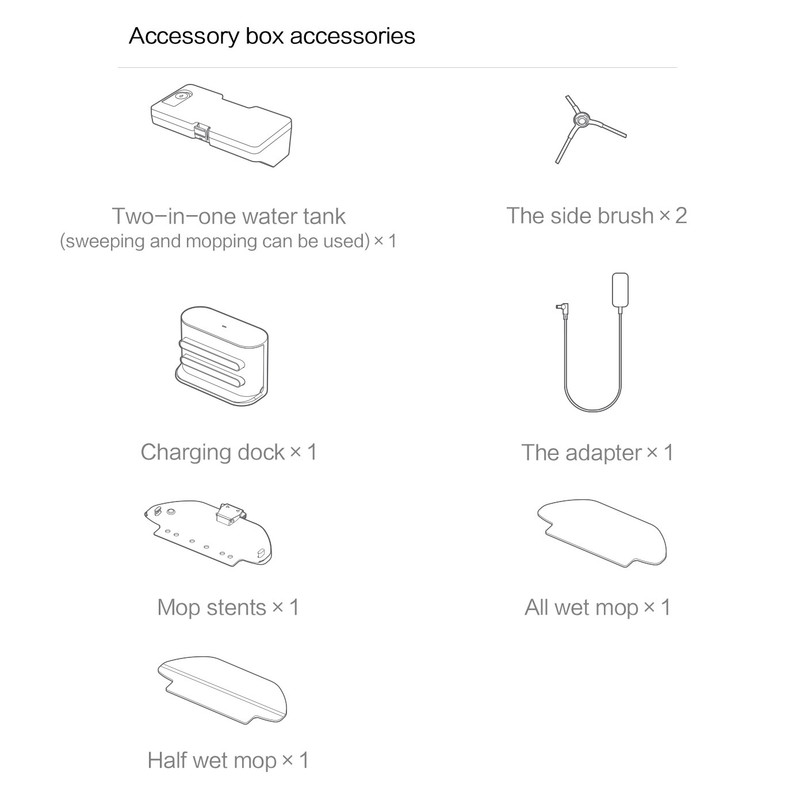 Accessory box accessories

Two-in-one water tank
(sweeping and mopping can be used) × 1

The side brush × 2

Charging dock × 1

The adapter × 1

Mop stents × 1

All wet mop × 1

Half wet mop × 1